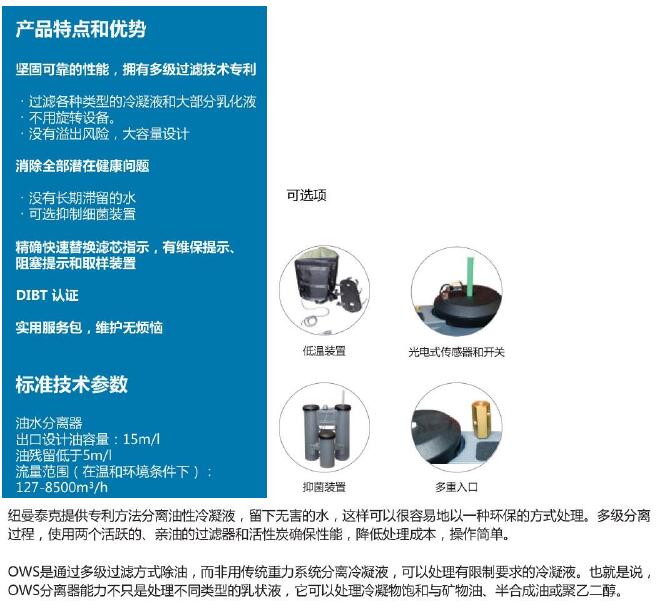 产品特点和优势

坚固可靠的性能，拥有多级过滤技术专利

· 过滤各种类型的冷凝液和大部分乳化液
· 不用旋转设备。
· 没有溢出风险，大容量设计

消除全部潜在健康问题

· 没有长期滞留的水
· 可选抑制细菌装置

精确快速替换滤芯指示，有维保提示、阻塞提示和取样装置

DIBT 认证

实用服务包，维护无烦恼

标准技术参数

油水分离器
出口设计油容量：15m/l
油残留低于5m/l
流量范围（在温和环境条件下）：
127-8500m³/h

可选项

低温装置

光电式传感器和开关

抑菌装置

多重入口

纽曼泰克提供专利方法分离油性冷凝液，留下无害的水，这样可以很容易地以一种环保的方式处理。多级分离过程，使用两个活跃的、亲油的过滤器和活性炭确保性能，降低处理成本，操作简单。

OWS是通过多级过滤方式除油，而非用传统重力系统分离冷凝液，可以处理有限制要求的冷凝液。也就是说，OWS分离器能力不只是处理不同类型的乳状液，它可以处理冷凝物饱和与矿物油、半合成油或聚乙二醇。