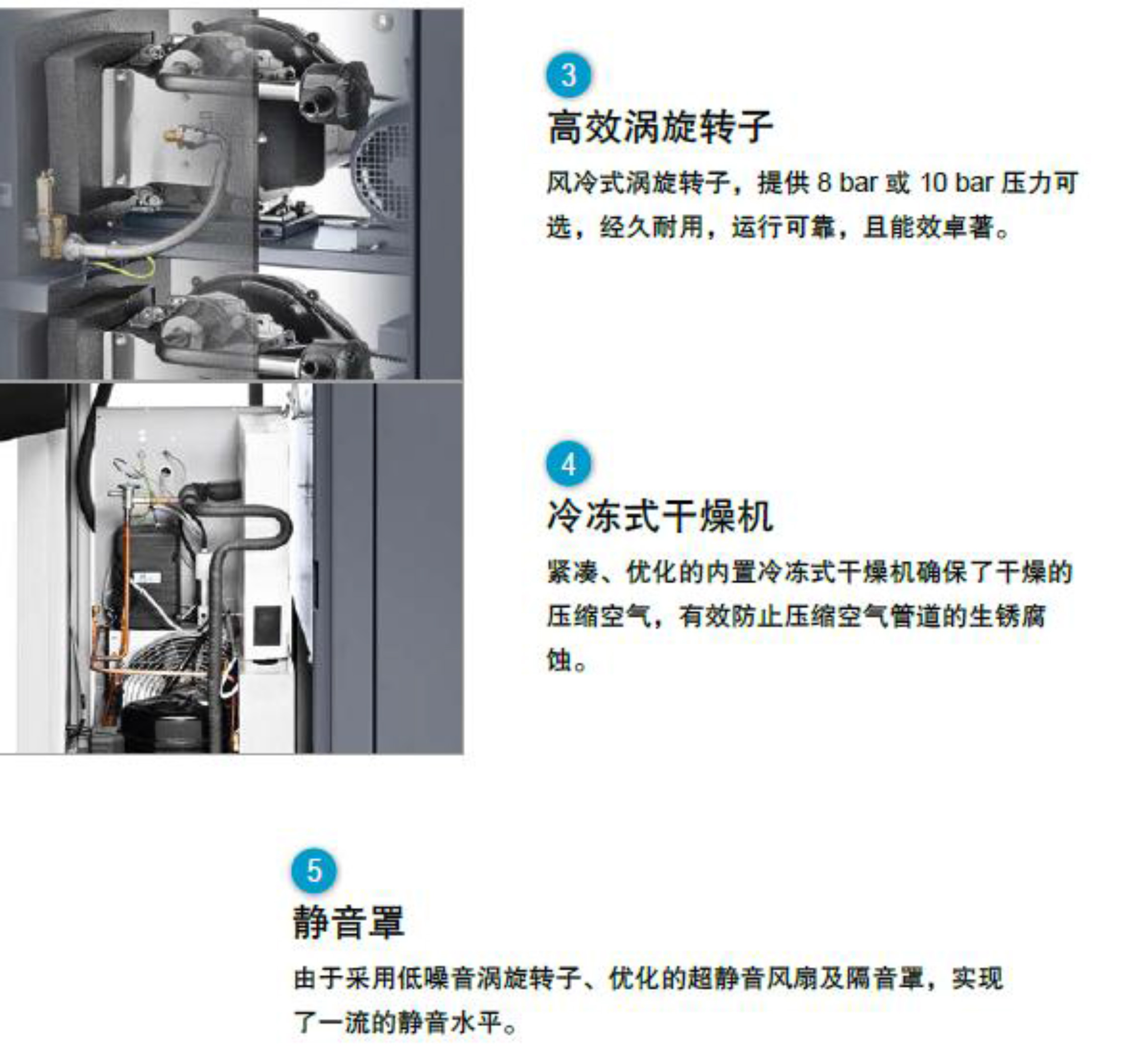 3

高效涡旋转子

风冷式涡旋转子，提供 8 bar 或 10 bar 压力可选，经久耐用，运行可靠，且能效卓著。

4

冷冻式干燥机

紧凑、优化的内置冷冻式干燥机确保了干燥的压缩空气，有效防止压缩空气管道的生锈腐蚀。

5

静音罩

由于采用低噪音涡旋转子、优化的超静音风扇及隔音罩，实现了一流的静音水平。